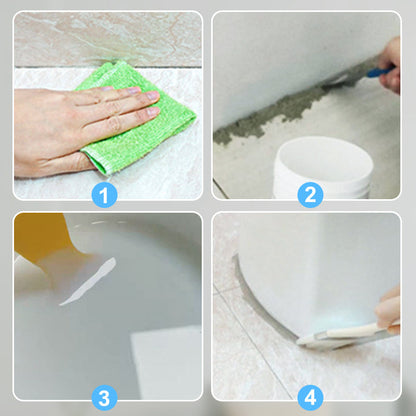 1

2

3

4